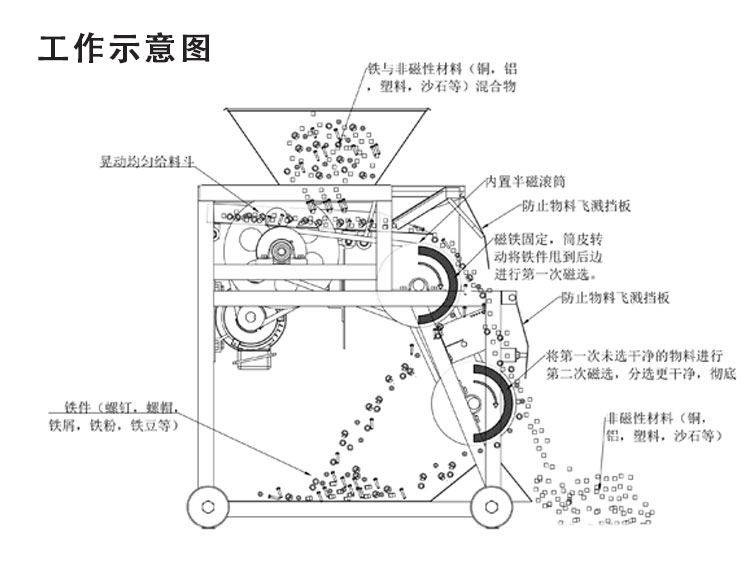 工作示意图

铁与非磁性材料（铜，铝，塑料，沙石等）混合物

晃动均匀给料斗

内置半磁滚筒

防止物料飞溅挡板

磁铁固定，筒皮转动将铁件甩到后边进行第一次磁选。

防止物料飞溅挡板

将第一次未选干净的物料进行第二次磁选，分选更干净，彻底

铁件（螺钉，螺帽，铁屑，铁粉，铁豆等）

非磁性材料（铜，铝，塑料，沙石等）